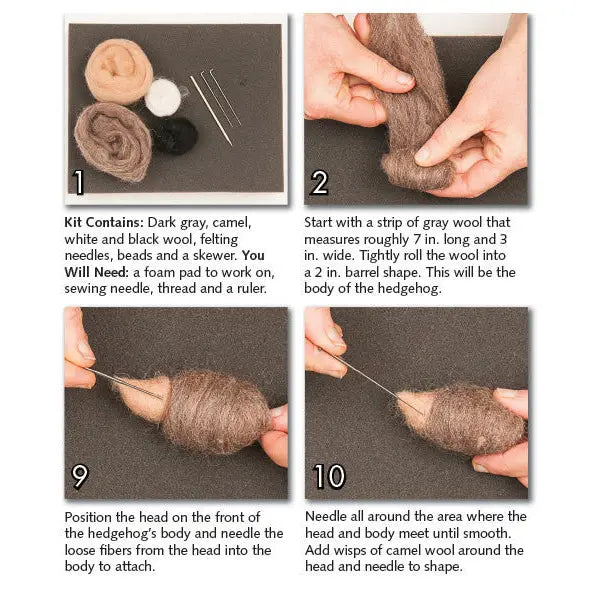 1

Kit Contains: Dark gray, camel, white and black wool, felting needles, beads and a skewer. You Will Need: a foam pad to work on, sewing needle, thread and a ruler.

2

Start with a strip of gray wool that measures roughly 7 in. long and 3 in. wide. Tightly roll the wool into a 2 in. barrel shape. This will be the body of the hedgehog.

9

Position the head on the front of the hedgehog's body and needle the loose fibers from the head into the body to attach.

10

Needle all around the area where the head and body meet until smooth. Add wisps of camel wool around the head and needle to shape.