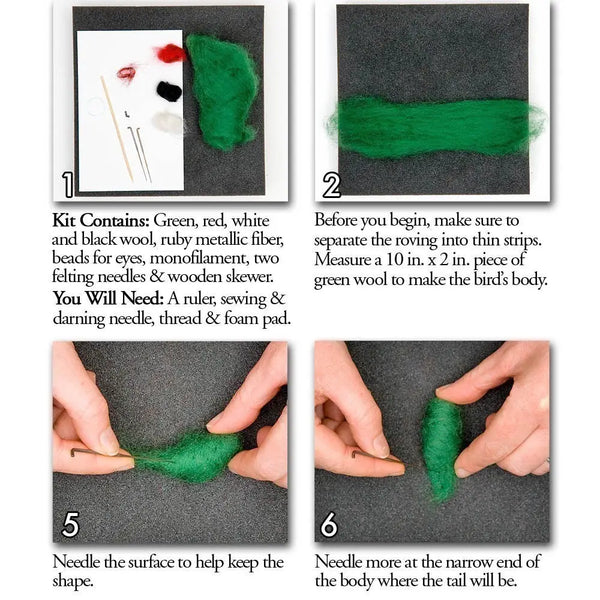 1

Kit Contains: Green, red, white and black wool, ruby metallic fiber, beads for eyes, monofilament, two felting needles & wooden skewer.

You Will Need: A ruler, sewing & darning needle, thread & foam pad.

2

Before you begin, make sure to separate the roving into thin strips. Measure a 10 in. x 2 in. piece of green wool to make the bird's body.

5

Needle the surface to help keep the shape.

6

Needle more at the narrow end of the body where the tail will be.