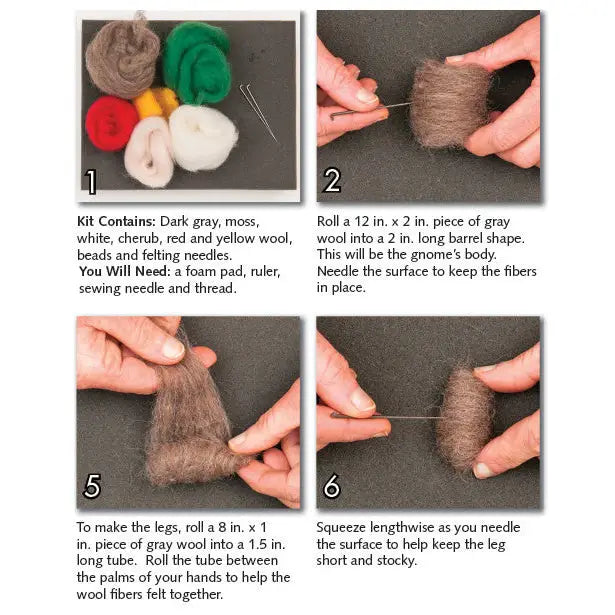 1

Kit Contains: Dark gray, moss, white, cherub, red and yellow wool, beads and felting needles.
You Will Need: a foam pad, ruler, sewing needle and thread.

2

Roll a 12 in. x 2 in. piece of gray wool into a 2 in. long barrel shape. This will be the gnome's body. Needle the surface to keep the fibers in place.

5

To make the legs, roll a 8 in. x 1 in. piece of gray wool into a 1.5 in. long tube. Roll the tube between the palms of your hands to help the wool fibers felt together.

6

Squeeze lengthwise as you needle the surface to help keep the leg short and stocky.